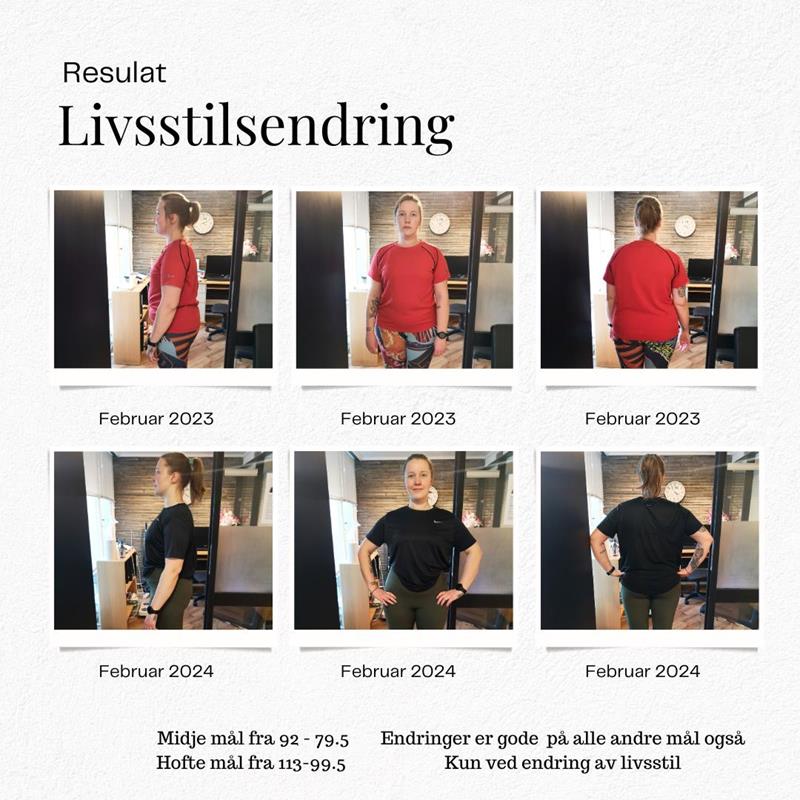 Resulat
Livsstilsendring

Februar 2023

Februar 2023

Februar 2023

Februar 2024

Februar 2024

Februar 2024

Midje mål fra 92 - 79.5
Hofte mål fra 113-99.5

Endringer er gode på alle andre mål også
Kun ved endring av livsstil